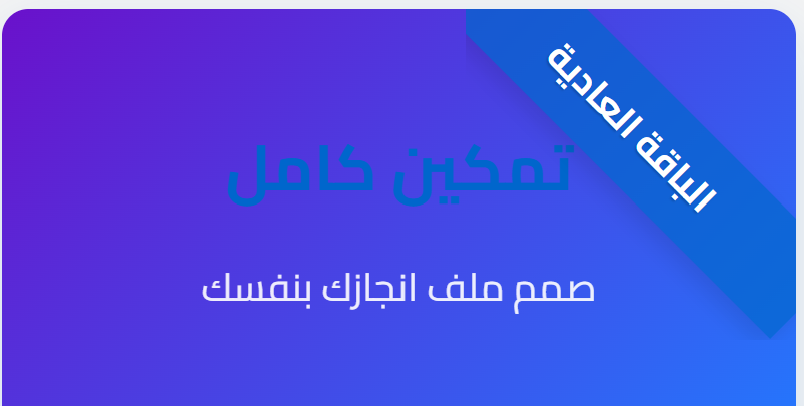 الباقة العادية

تمكين كامل

صمم ملف انجازك بنفسك